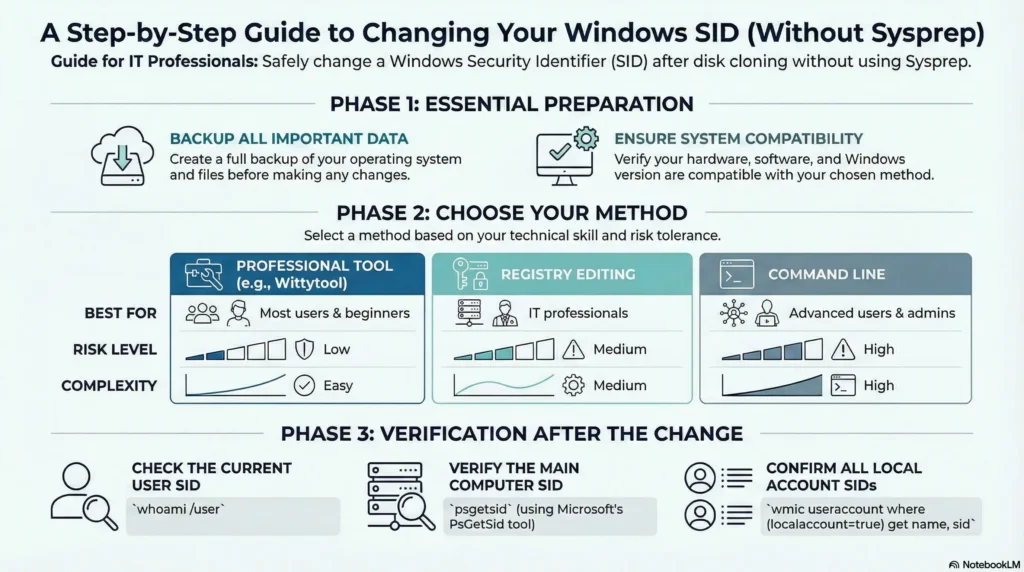 A Step-by-Step Guide to Changing Your Windows SID (Without Sysprep)

Guide for IT Professionals: Safely change a Windows Security Identifier (SID) after disk cloning without using Sysprep.

PHASE 1: ESSENTIAL PREPARATION

BACKUP ALL IMPORTANT DATA
Create a full backup of your operating system and files before making any changes.

ENSURE SYSTEM COMPATIBILITY
Verify your hardware, software, and Windows version are compatible with your chosen method.

PHASE 2: CHOOSE YOUR METHOD

Select a method based on your technical skill and risk tolerance.

| | PROFESSIONAL TOOL (e.g., Wittytool) | REGISTRY EDITING | COMMAND LINE |
|---|---|---|---|
| BEST FOR | Most users & beginners | IT professionals | Advanced users & admins |
| RISK LEVEL | Low | Medium | High |
| COMPLEXITY | Easy | Medium | High |

PHASE 3: VERIFICATION AFTER THE CHANGE

CHECK THE CURRENT USER SID
`whoami /user`

VERIFY THE MAIN COMPUTER SID
`psgetsid` (using Microsoft's PsGetSid tool)

CONFIRM ALL LOCAL ACCOUNT SIDs
`wmic useraccount where (localaccount=true) get name, sid`

NotebookLM